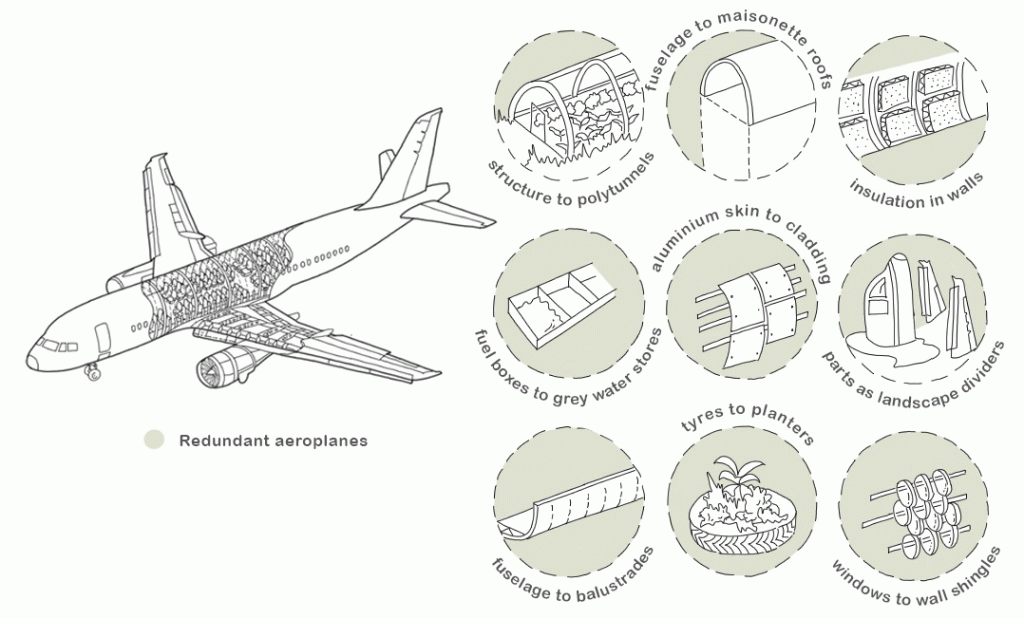 Redundant aeroplanes

structure to polytunnels

fuselage to maisonette roofs

insulation in walls

fuel boxes to grey water stores

aluminium skin to cladding

parts as landscape dividers

fuselage to balustrades

tyres to planters

windows to wall shingles